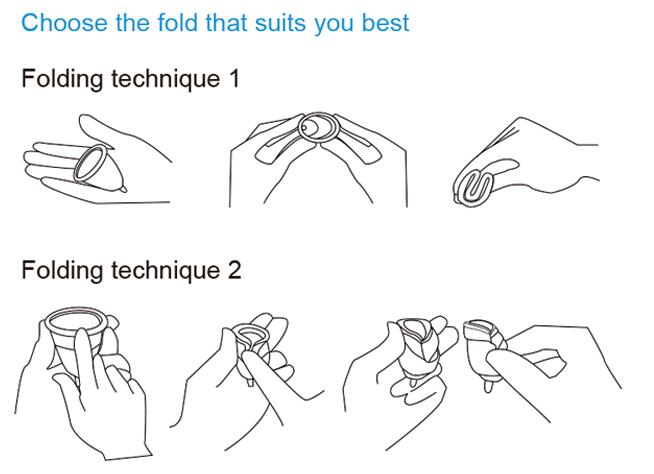 Choose the fold that suits you best

Folding technique 1

Folding technique 2